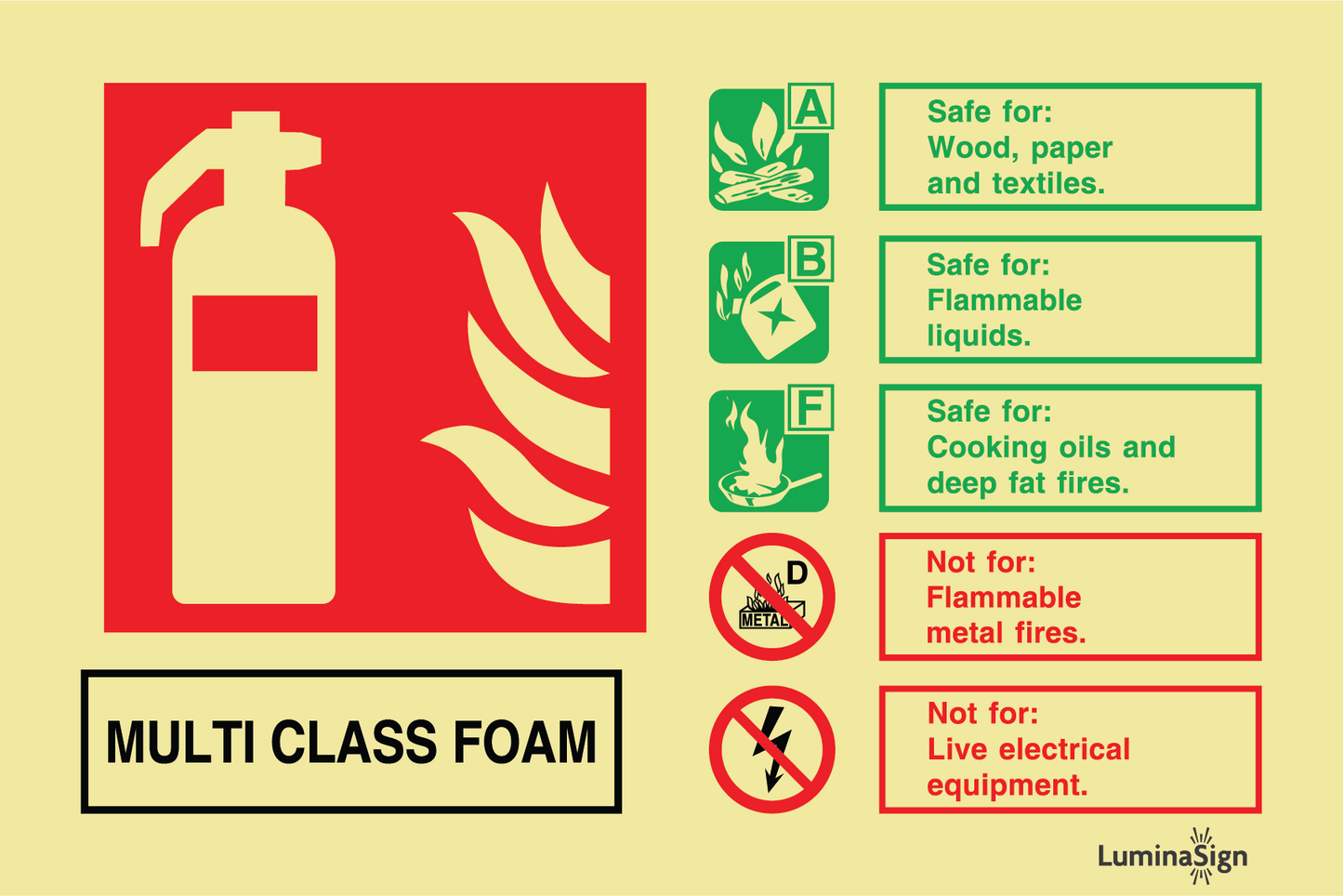 MULTI CLASS FOAM

A

Safe for:
Wood, paper and textiles.

B

Safe for:
Flammable liquids.

F

Safe for:
Cooking oils and deep fat fires.

D
METAL

Not for:
Flammable metal fires.

Not for:
Live electrical equipment.

LuminaSign