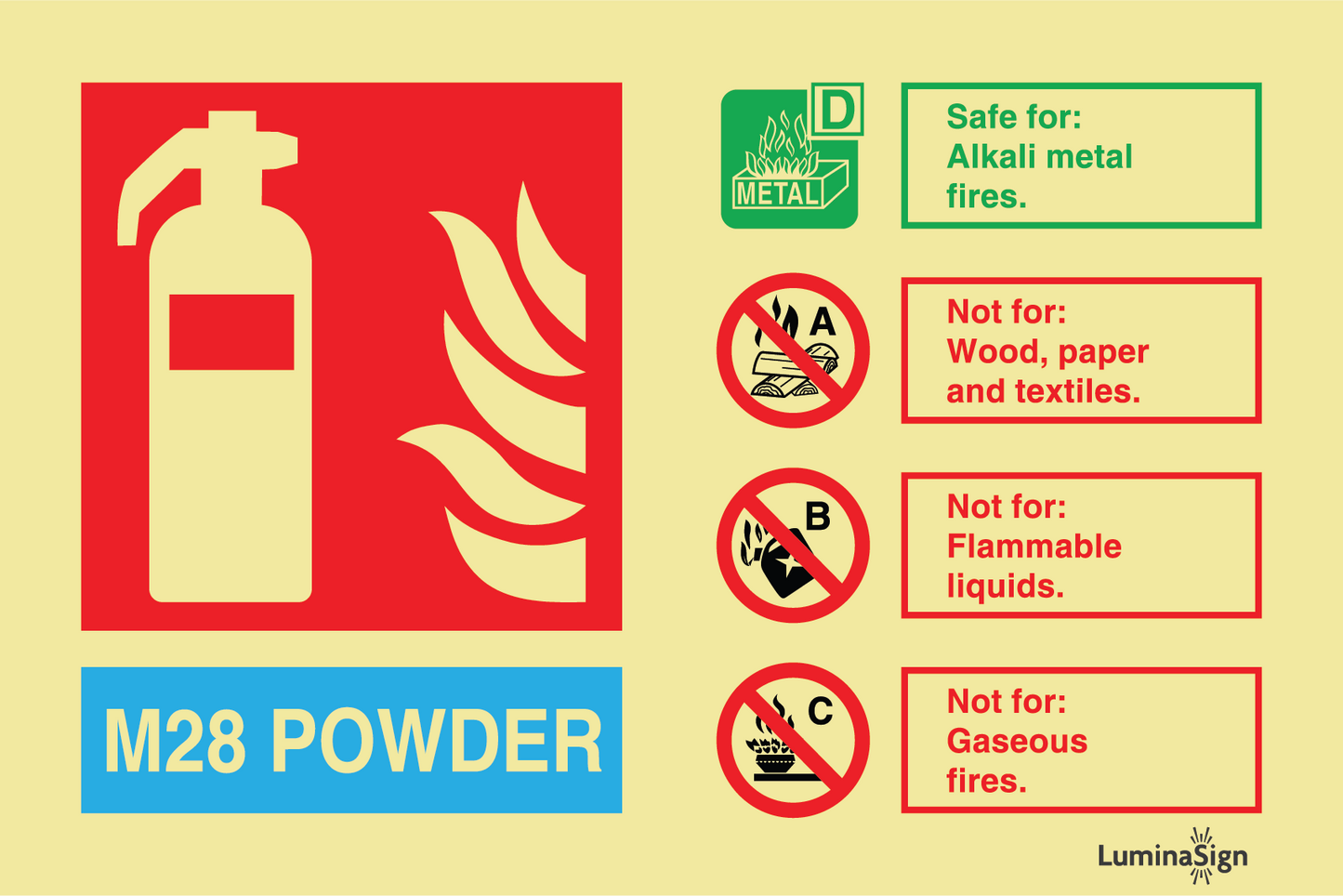 M28 POWDER

D
METAL

Safe for:
Alkali metal fires.

A

Not for:
Wood, paper and textiles.

B

Not for:
Flammable liquids.

C

Not for:
Gaseous fires.

LuminaSign