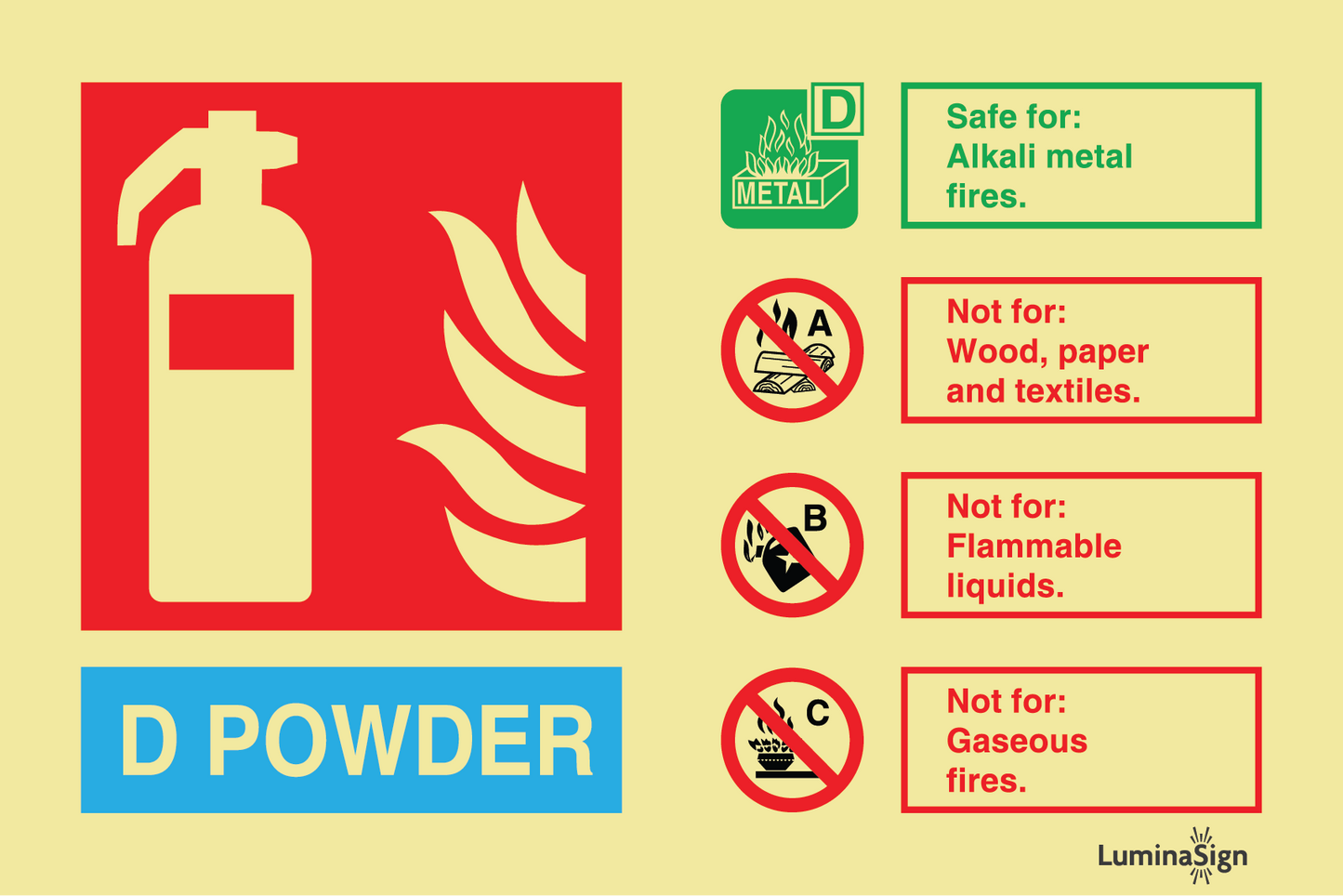 D POWDER

D
METAL

Safe for:
Alkali metal fires.

A

Not for:
Wood, paper and textiles.

B

Not for:
Flammable liquids.

C

Not for:
Gaseous fires.

LuminaSign