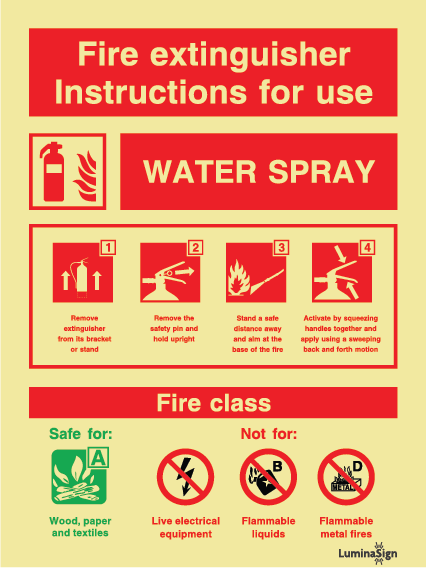 Fire extinguisher Instructions for use

WATER SPRAY

1
Remove extinguisher from its bracket or stand

2
Remove the safety pin and hold upright

3
Stand a safe distance away and aim at the base of the fire

4
Activate by squeezing handles together and apply using a sweeping back and forth motion

Fire class

Safe for:

A

Wood, paper and textiles

Not for:

Live electrical equipment

B

Flammable liquids

D

METAL

Flammable metal fires

LuminaSign