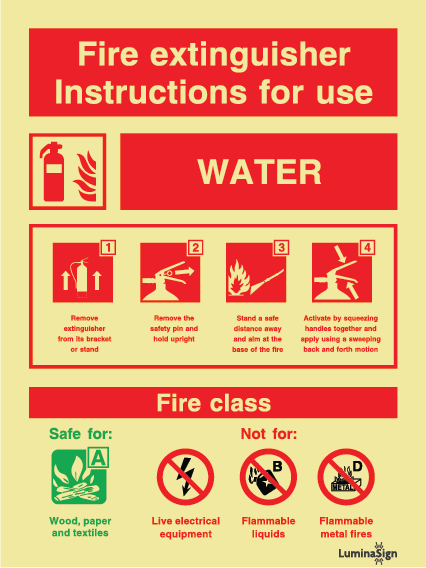 Fire extinguisher
Instructions for use

WATER

1
Remove extinguisher from its bracket or stand

2
Remove the safety pin and hold upright

3
Stand a safe distance away and aim at the base of the fire

4
Activate by squeezing handles together and apply using a sweeping back and forth motion

Fire class

Safe for:

A

Wood, paper and textiles

Not for:

Live electrical equipment

B

Flammable liquids

D

METAL

Flammable metal fires

LuminaSign